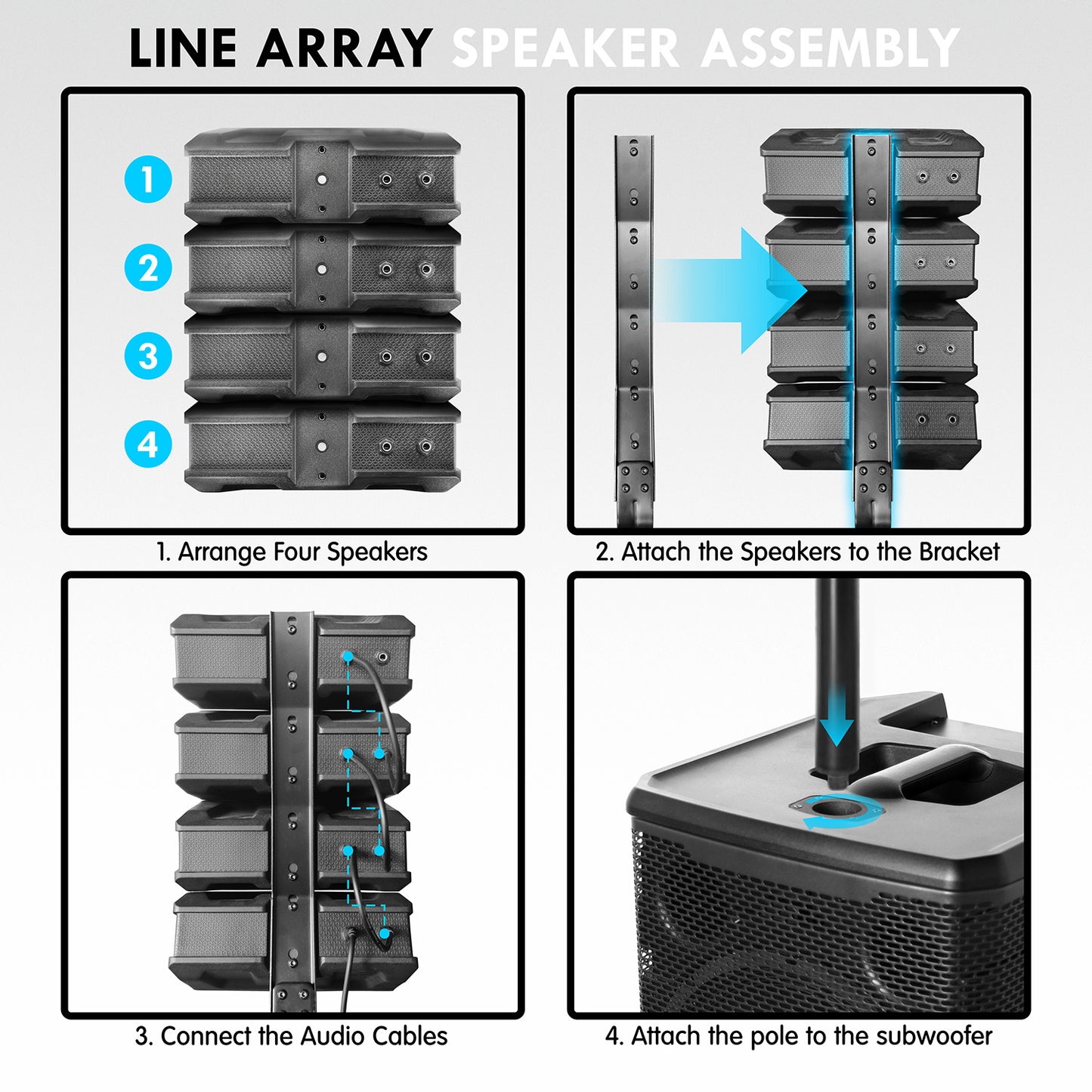 LINE ARRAY SPEAKER ASSEMBLY

1
2
3
4

1. Arrange Four Speakers

2. Attach the Speakers to the Bracket

3. Connect the Audio Cables

4. Attach the pole to the subwoofer