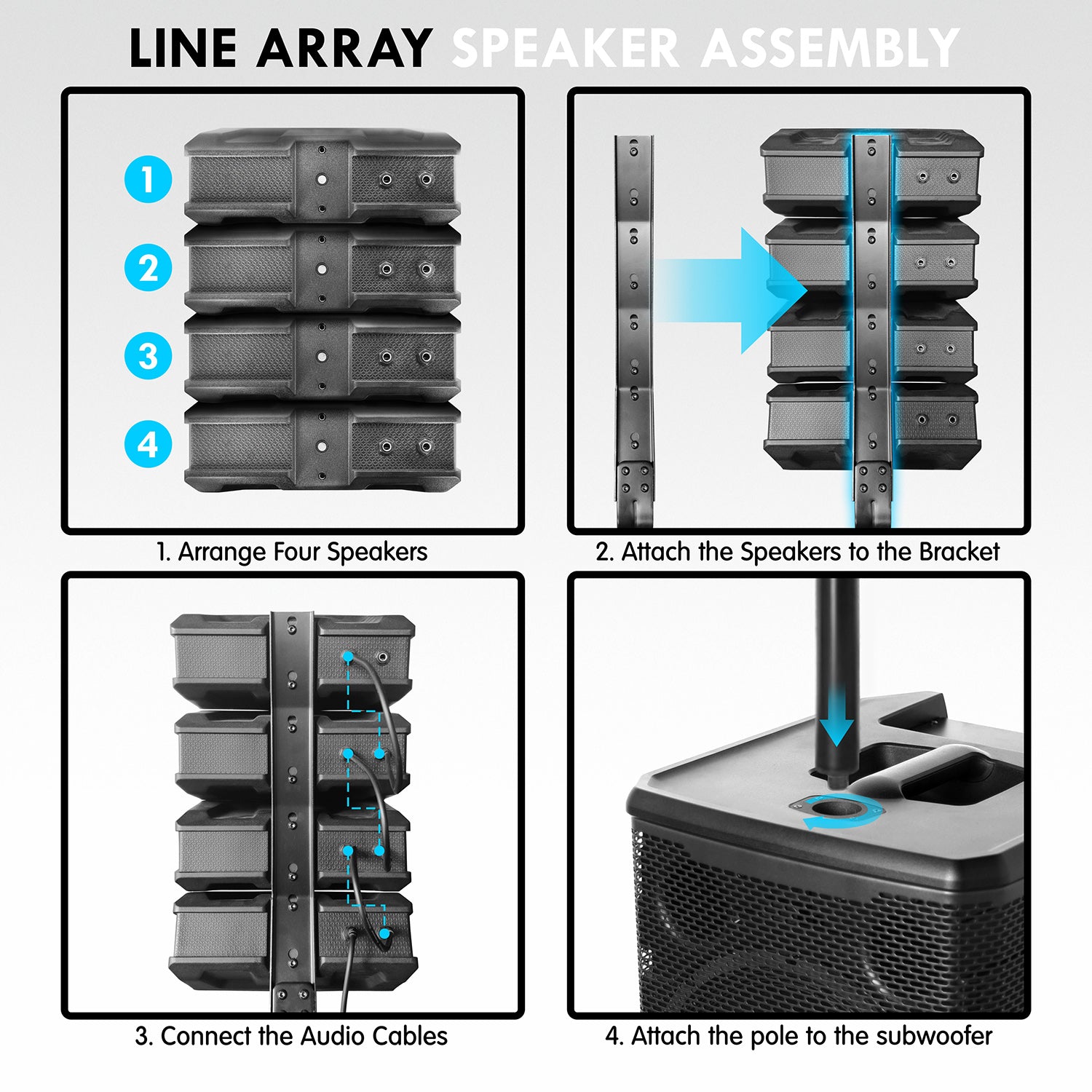 LINE ARRAY SPEAKER ASSEMBLY

1
2
3
4

1. Arrange Four Speakers

2. Attach the Speakers to the Bracket

3. Connect the Audio Cables

4. Attach the pole to the subwoofer