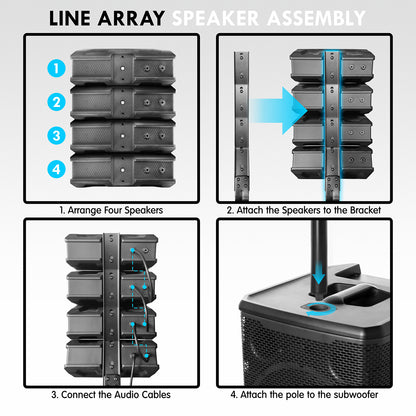 LINE ARRAY SPEAKER ASSEMBLY

1
2
3
4

1. Arrange Four Speakers

2. Attach the Speakers to the Bracket

3. Connect the Audio Cables

4. Attach the pole to the subwoofer