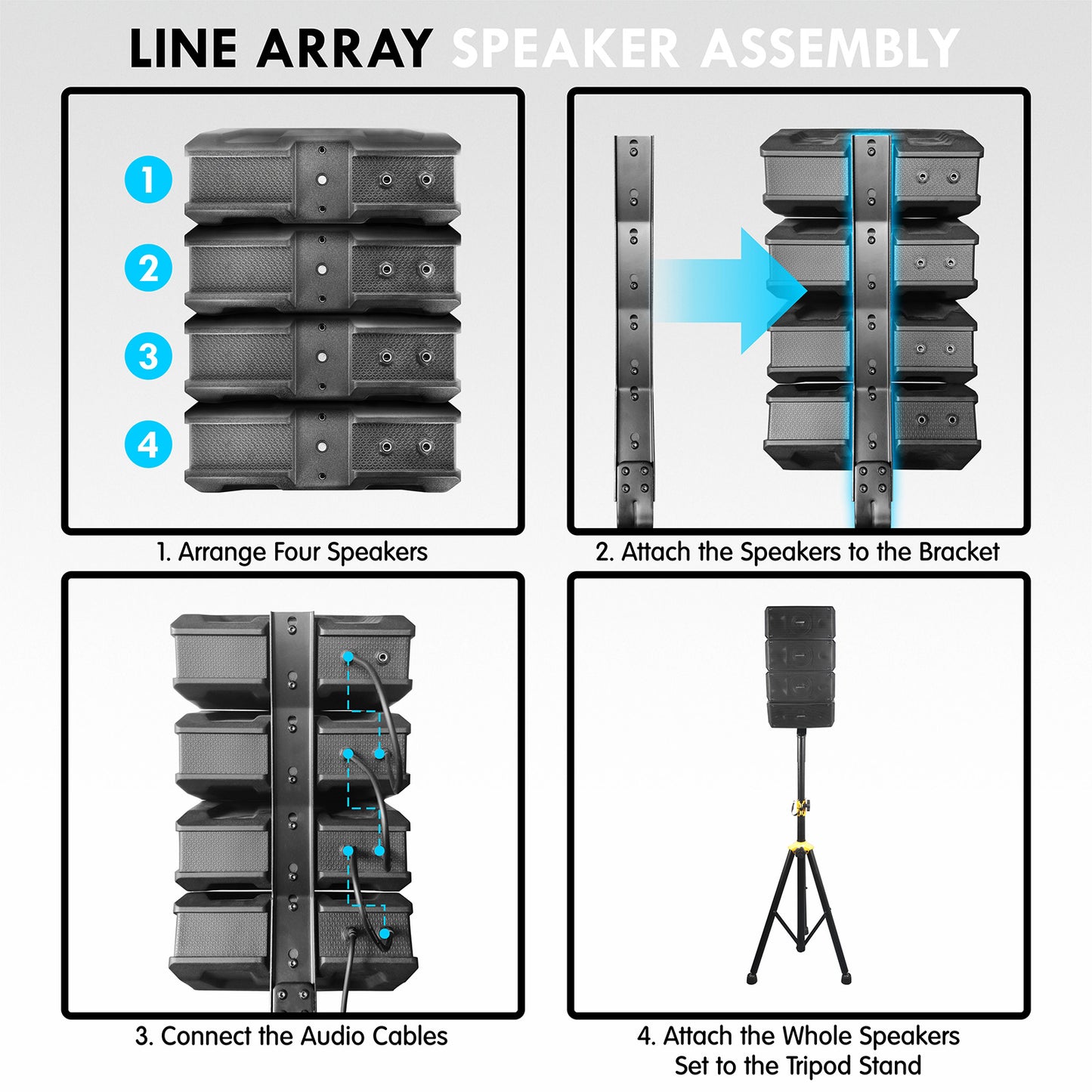 LINE ARRAY SPEAKER ASSEMBLY

1
2
3
4

1. Arrange Four Speakers

2. Attach the Speakers to the Bracket

3. Connect the Audio Cables

4. Attach the Whole Speakers Set to the Tripod Stand