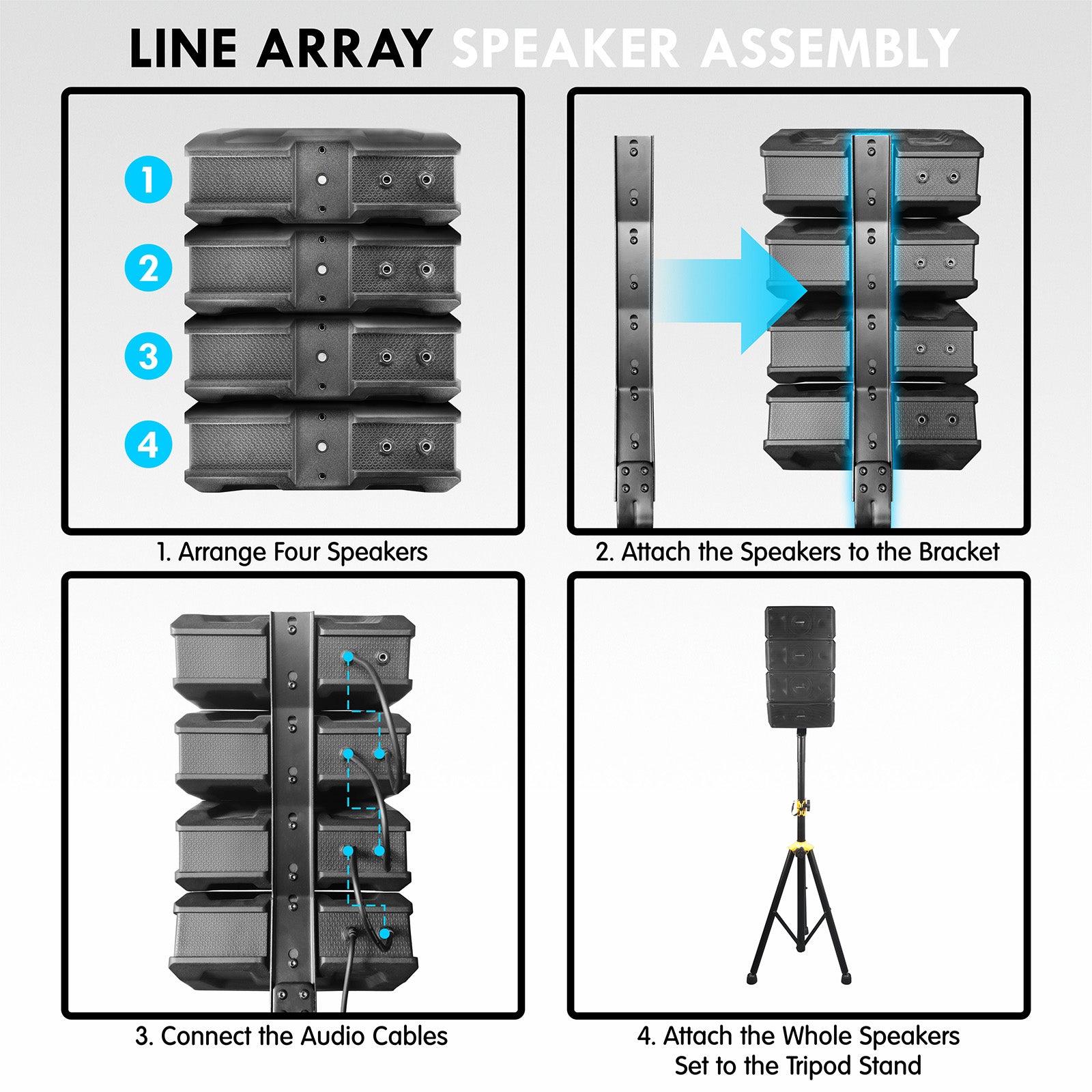 LINE ARRAY SPEAKER ASSEMBLY

1

2

3

4

1. Arrange Four Speakers

2. Attach the Speakers to the Bracket

3. Connect the Audio Cables

4. Attach the Whole Speakers Set to the Tripod Stand